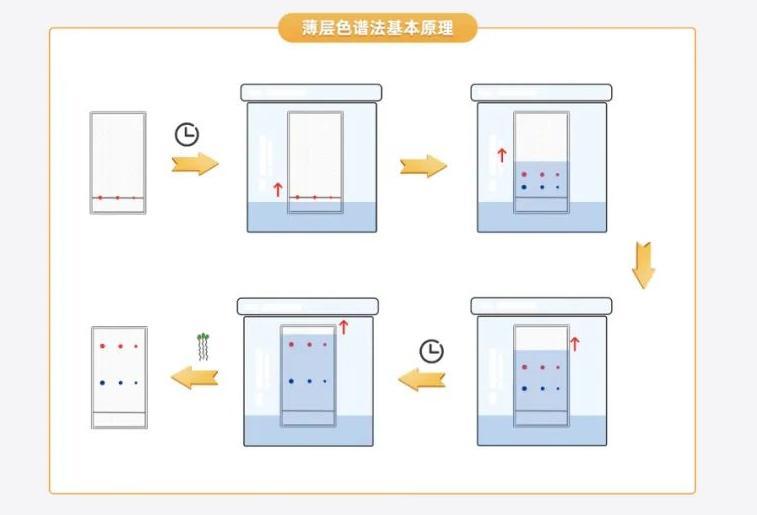 薄层色谱法基本原理