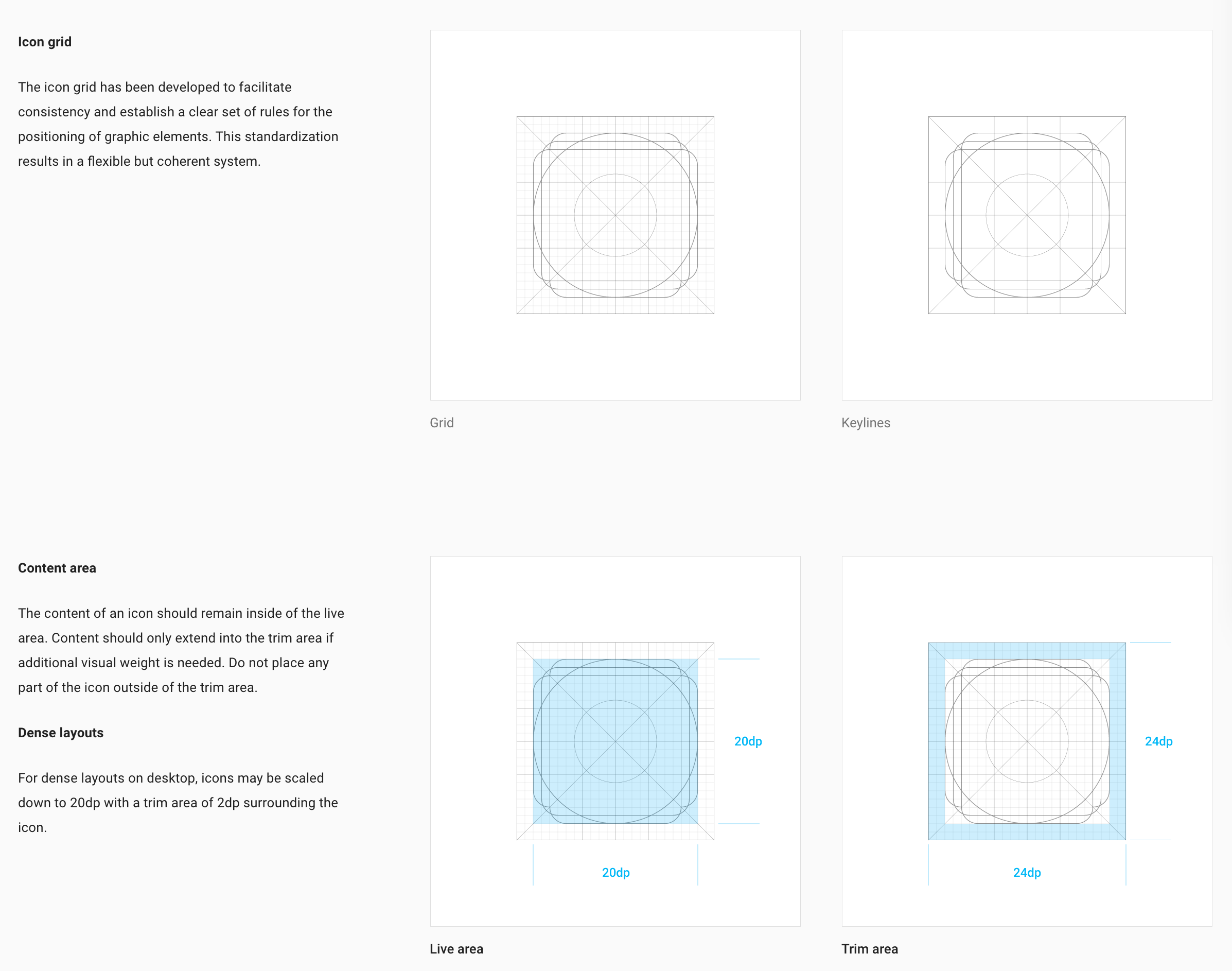 Icon grid

The icon grid has been developed to facilitate consistency and establish a clear set of rules for the positioning of graphic elements. This standardization results in a flexible but coherent system.

Grid

Keylines

Content area

The content of an icon should remain inside of the live area. Content should only extend into the trim area if additional visual weight is needed. Do not place any part of the icon outside of the trim area.

Dense layouts

For dense layouts on desktop, icons may be scaled down to 20dp with a trim area of 2dp surrounding the icon.

20dp

20dp

Live area

24dp

24dp

Trim area