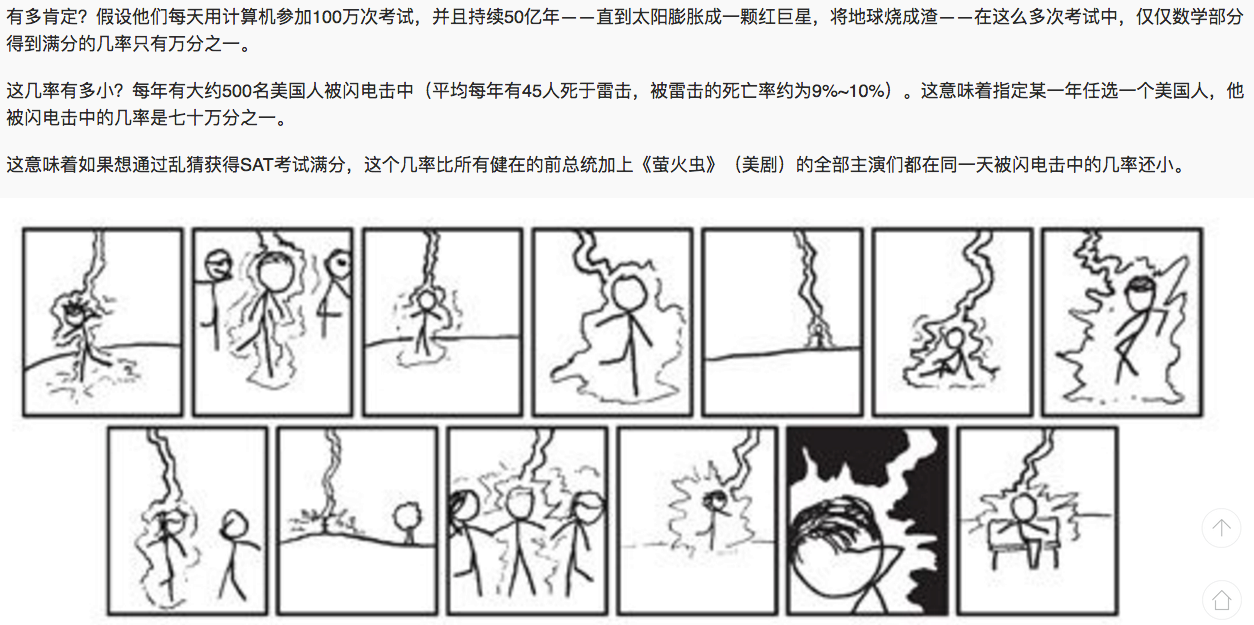 有多肯定？假设他们每天用计算机参加100万次考试，并且持续50亿年——直到太阳膨胀成一颗红巨星，将地球烧成渣——在这么多次考试中，仅仅数学部分得到满分的几率只有万分之一。

这几率有多小？每年有大约500名美国人被闪电击中（平均每年有45人死于雷击，被雷击的死亡率约为9%~10%）。这意味着指定某一年任选一个美国人，他被闪电击中的几率是七十万分之一。

这意味着如果想通过乱猜获得SAT考试满分，这个几率比所有健在的前总统加上《萤火虫》（美剧）的全部主演们都在同一天被闪电击中的几率还小。