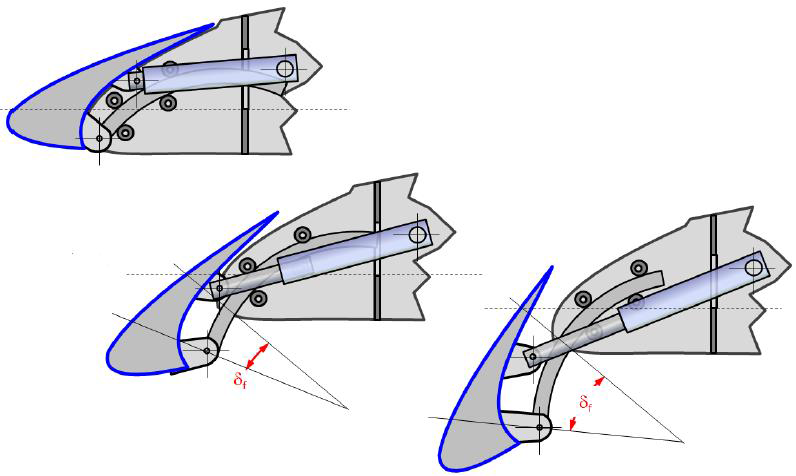 $\delta_f$

$\delta_f$