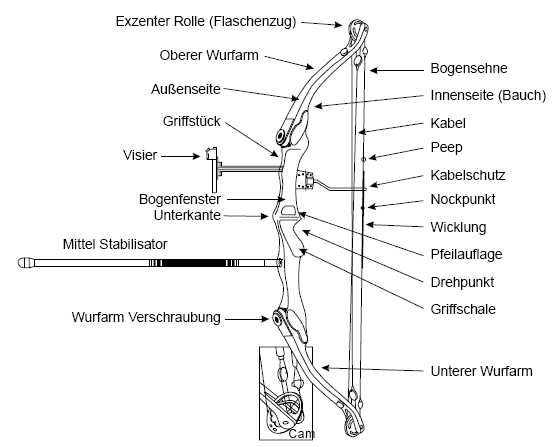 Exzenter Rolle (Flaschenzug)
Oberer Wurfarm
Außenseite
Griffstück
Visier
Bogenfenster
Unterkante
Mittel Stabilisator
Wurfarm Verschraubung
Cam
Bogensehne
Innenseite (Bauch)
Kabel
Peep
Kabelschutz
Nockpunkt
Wicklung
Pfeilauflage
Drehpunkt
Griffschale
Unterer Wurfarm