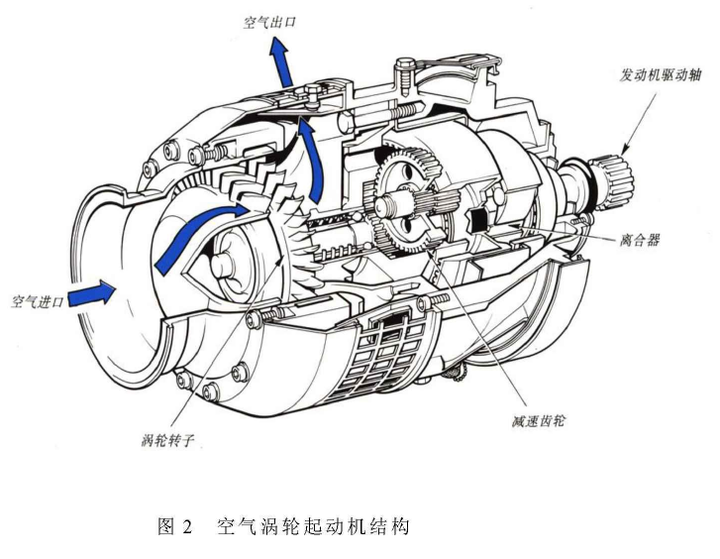 空气出口

发动机驱动轴

离合器

空气进口

减速齿轮

涡轮转子

图 2　空气涡轮起动机结构