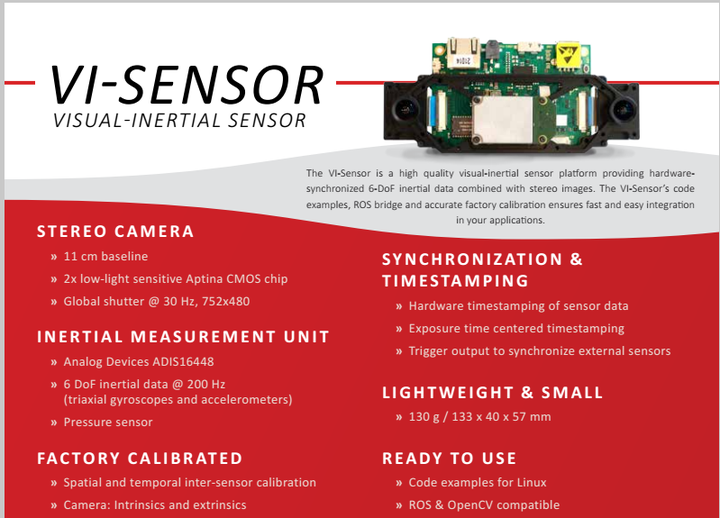 VI-SENSOR
VISUAL-INERTIAL SENSOR

The VI-Sensor is a high quality visual-inertial sensor platform providing hardware-synchronized 6-DoF inertial data combined with stereo images. The VI-Sensor's code examples, ROS bridge and accurate factory calibration ensures fast and easy integration in your applications.

STEREO CAMERA
» 11 cm baseline
» 2x low-light sensitive Aptina CMOS chip
» Global shutter @ 30 Hz, 752x480

INERTIAL MEASUREMENT UNIT
» Analog Devices ADIS16448
» 6 DoF inertial data @ 200 Hz (triaxial gyroscopes and accelerometers)
» Pressure sensor

FACTORY CALIBRATED
» Spatial and temporal inter-sensor calibration
» Camera: Intrinsics and extrinsics

SYNCHRONIZATION & TIMESTAMPING
» Hardware timestamping of sensor data
» Exposure time centered timestamping
» Trigger output to synchronize external sensors

LIGHTWEIGHT & SMALL
» 130 g / 133 x 40 x 57 mm

READY TO USE
» Code examples for Linux
» ROS & OpenCV compatible