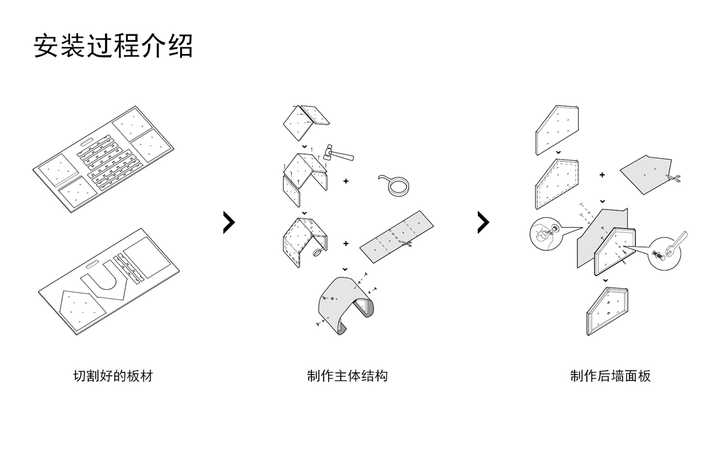 安装过程介绍

切割好的板材

制作主体结构

制作后墙面板