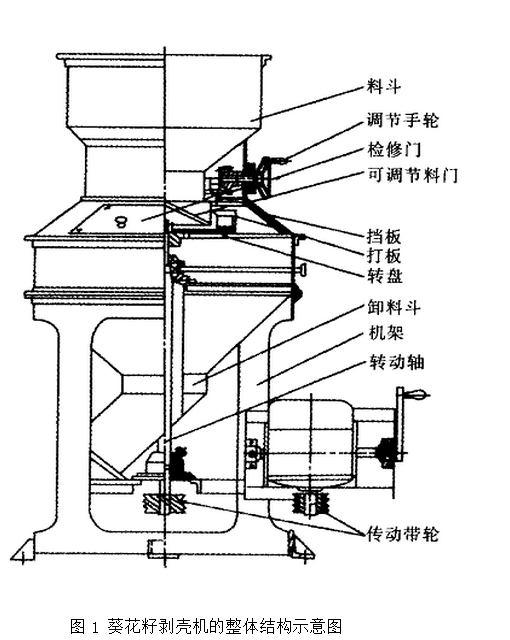 料斗
调节手轮
检修门
可调节料门
挡板
打板
转盘
卸料斗
机架
转动轴
传动带轮

图 1 葵花籽剥壳机的整体结构示意图