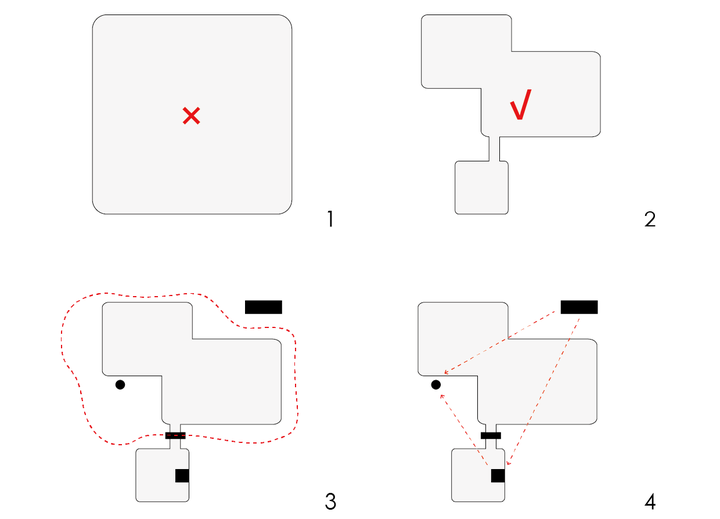 ×

1

√

2

3

4