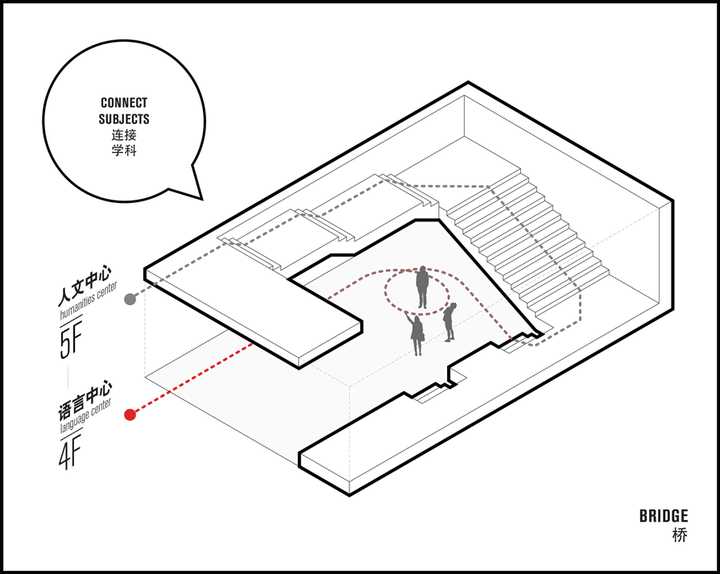 CONNECT
SUBJECTS
连接
学科

人文中心
humanities center
5F

语言中心
language center
4F

BRIDGE
桥