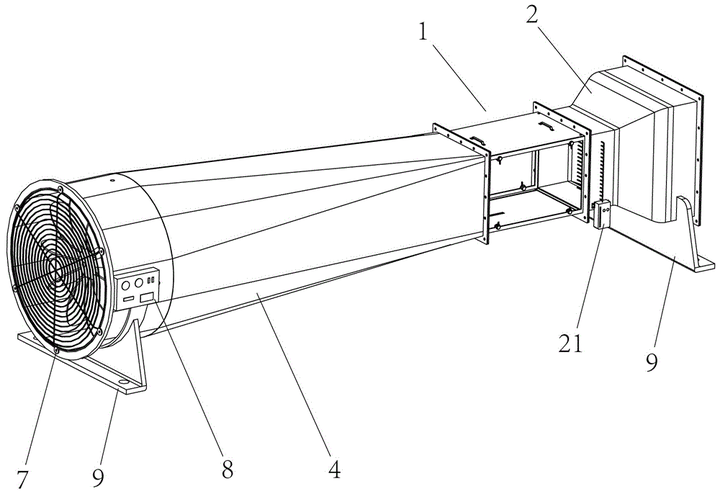 1
2
21
9
7
9
8
4