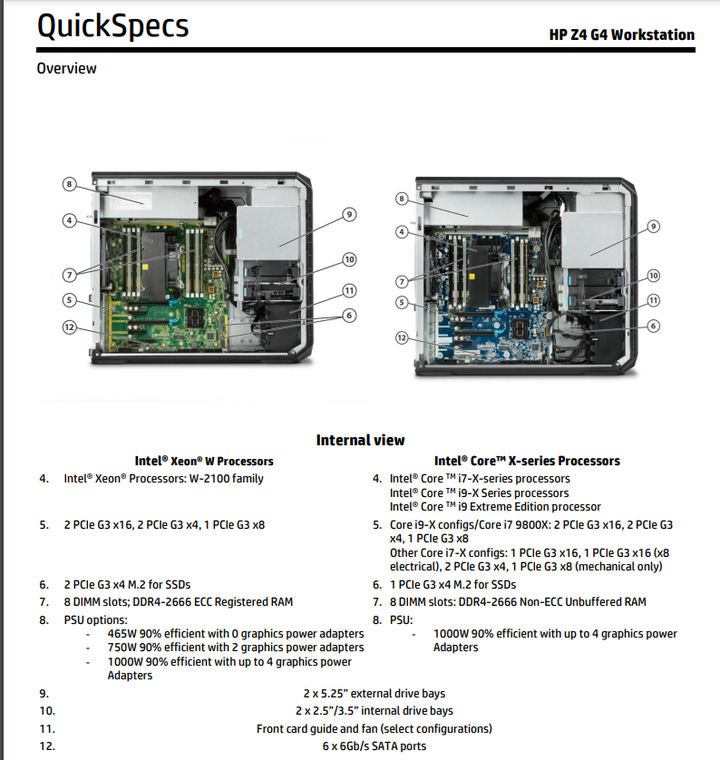 QuickSpecs

HP Z4 G4 Workstation

Overview

8
4
7
5
12
9
10
11
6

8
4
7
5
12
9
10
11
6

Internal view

Intel® Xeon® W Processors

4. Intel® Xeon® Processors: W-2100 family

5. 2 PCIe G3 x16, 2 PCIe G3 x4, 1 PCIe G3 x8

6. 2 PCIe G3 x4 M.2 for SSDs
7. 8 DIMM slots; DDR4-2666 ECC Registered RAM
8. PSU options:
- 465W 90% efficient with 0 graphics power adapters
- 750W 90% efficient with 2 graphics power adapters
- 1000W 90% efficient with up to 4 graphics power Adapters

Intel® Core™ X-series Processors

4. Intel® Core ™ i7-X-series processors
Intel® Core ™ i9-X Series processors
Intel® Core ™ i9 Extreme Edition processor

5. Core i9-X configs/Core i7 9800X: 2 PCIe G3 x16, 2 PCIe G3 x4, 1 PCIe G3 x8
Other Core i7-X configs: 1 PCIe G3 x16, 1 PCIe G3 x16 (x8 electrical), 2 PCIe G3 x4, 1 PCIe G3 x8 (mechanical only)

6. 1 PCIe G3 x4 M.2 for SSDs
7. 8 DIMM slots: DDR4-2666 Non-ECC Unbuffered RAM
8. PSU:
- 1000W 90% efficient with up to 4 graphics power Adapters

9. 2 x 5.25" external drive bays
10. 2 x 2.5"/3.5" internal drive bays
11. Front card guide and fan (select configurations)
12. 6 x 6Gb/s SATA ports