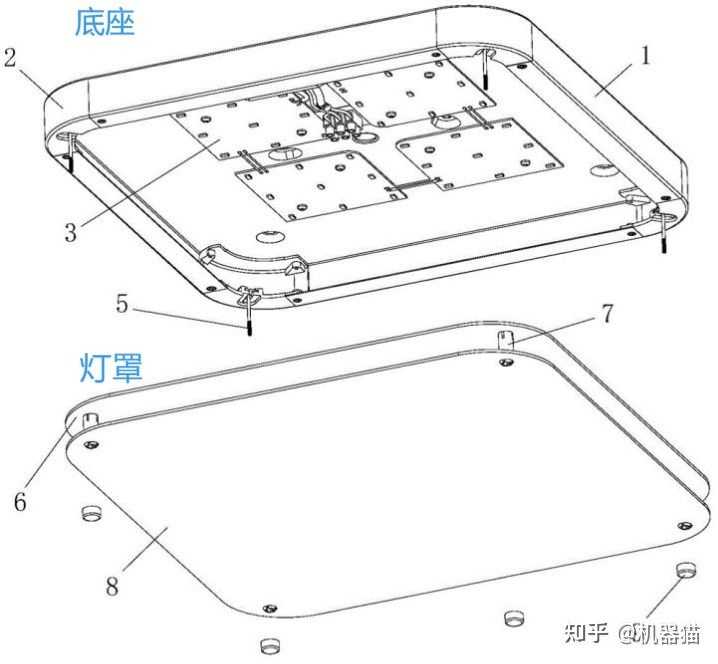 底座
2
1
3
5
7
灯罩
6
8
知乎 @机器猫