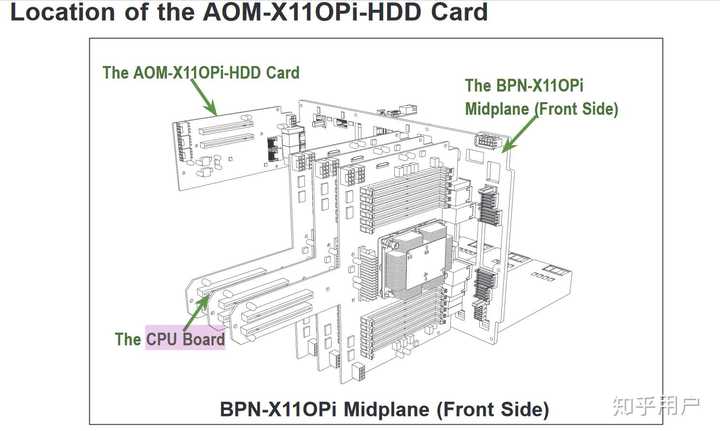 Location of the AOM-X11OPi-HDD Card

The AOM-X11OPi-HDD Card

The BPN-X11OPi Midplane (Front Side)

The CPU Board

BPN-X11OPi Midplane (Front Side)

知乎用户