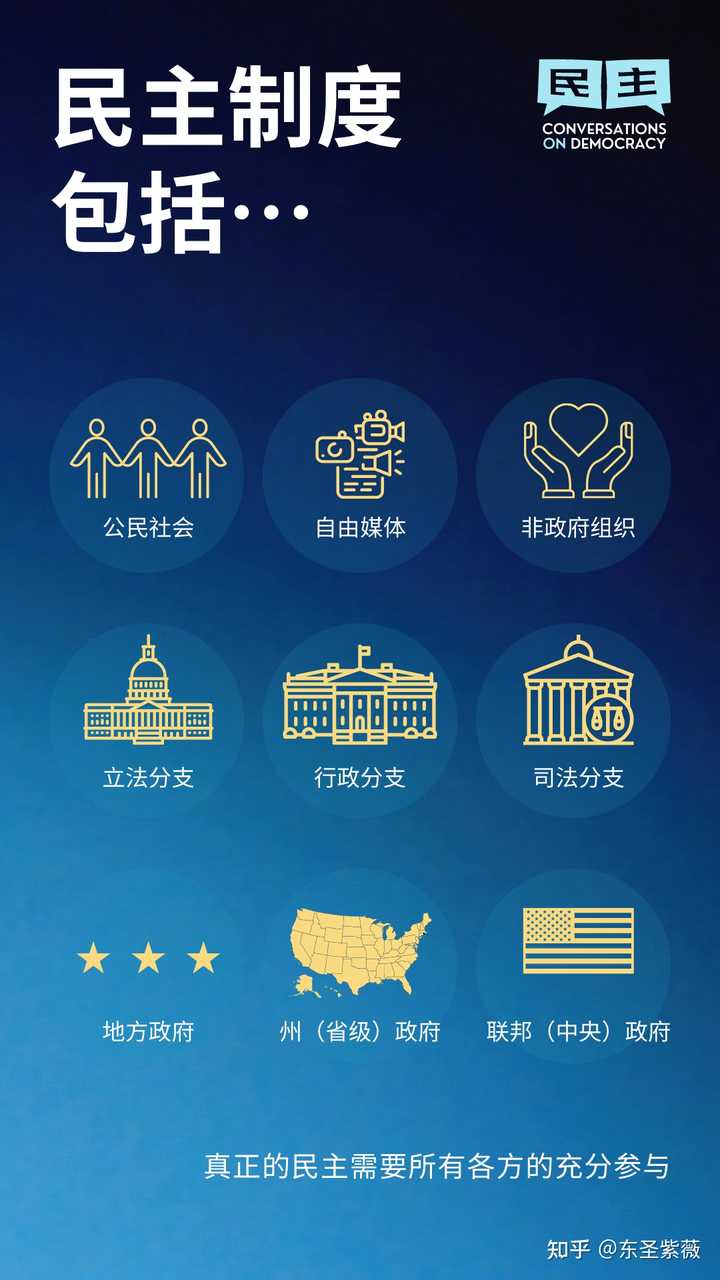 民主制度包括…

民主
CONVERSATIONS ON DEMOCRACY

公民社会

自由媒体

非政府组织

立法分支

行政分支

司法分支

地方政府

州（省级）政府

联邦（中央）政府

真正的民主需要所有各方的充分参与

知乎 @东圣紫薇