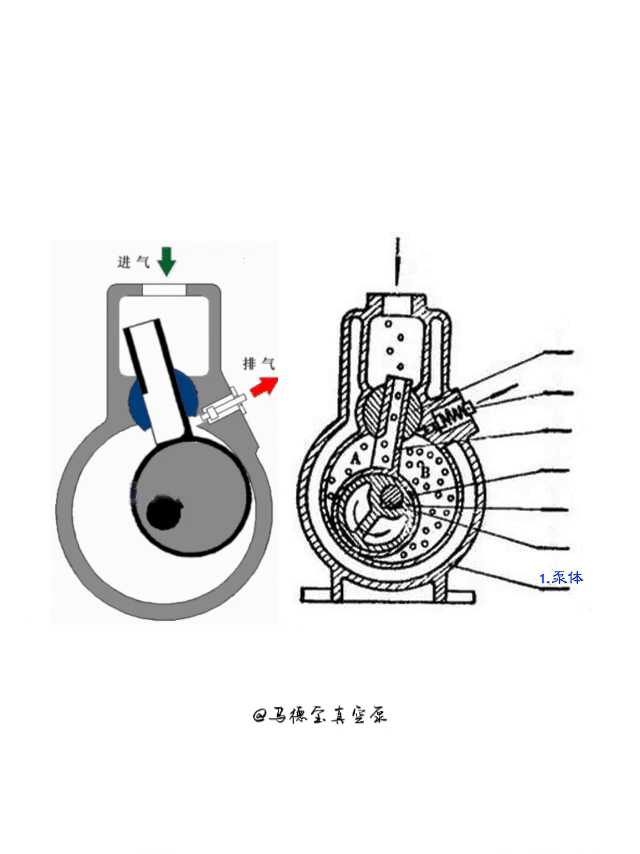 进气

排气

A

B

1.泵体

@马德宝真空泵