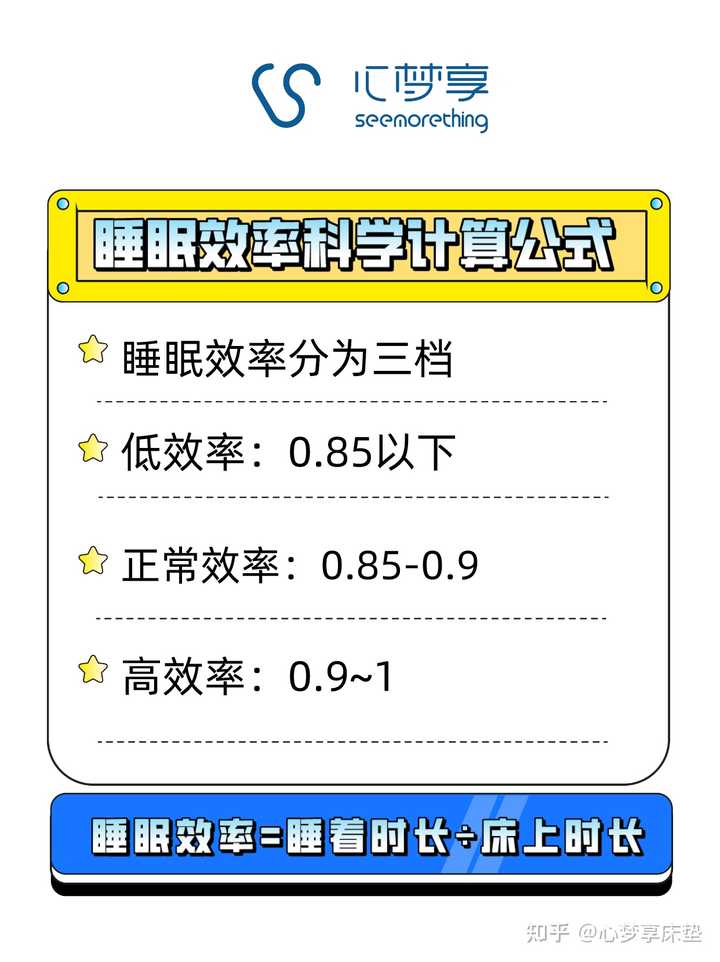 心梦享
seemorething

睡眠效率科学计算公式

睡眠效率分为三档

低效率：0.85以下

正常效率：0.85-0.9

高效率：0.9~1

睡眠效率=睡着时长÷床上时长

知乎 @心梦享床垫