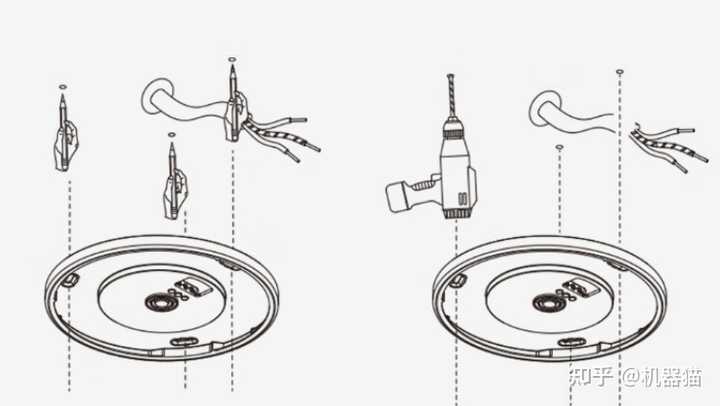 知乎 @机器猫