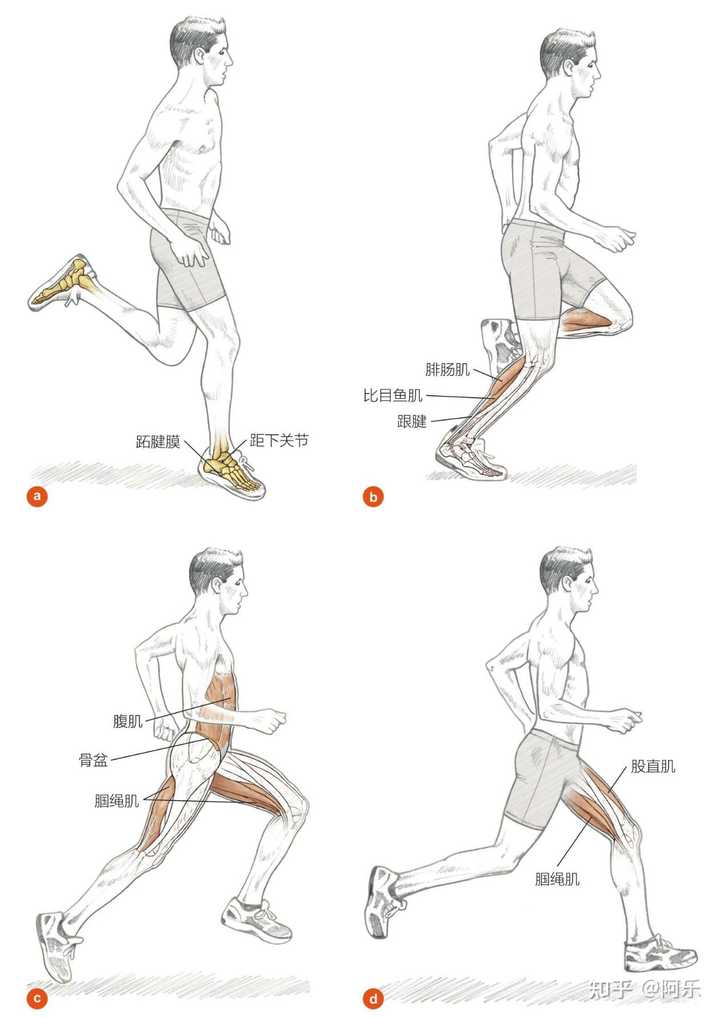 跖腱膜
距下关节
a

腓肠肌
比目鱼肌
跟腱
b

腹肌
骨盆
腘绳肌
c

股直肌
腘绳肌
d

知乎 @阿乐