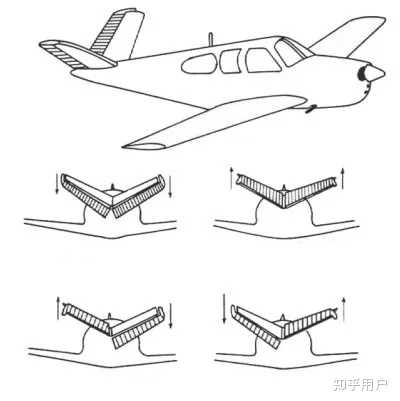 知乎用户