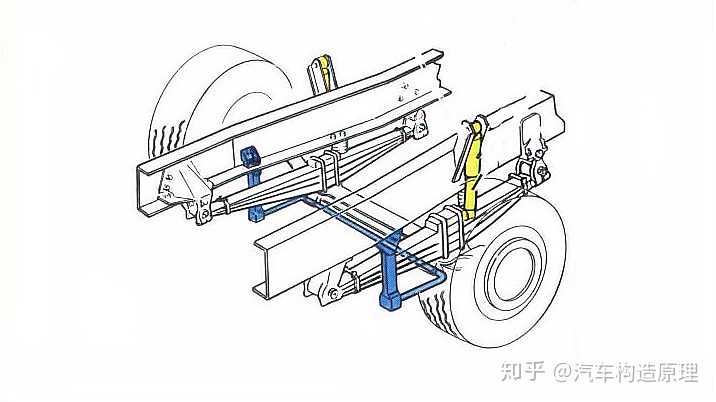 知乎 @汽车构造原理