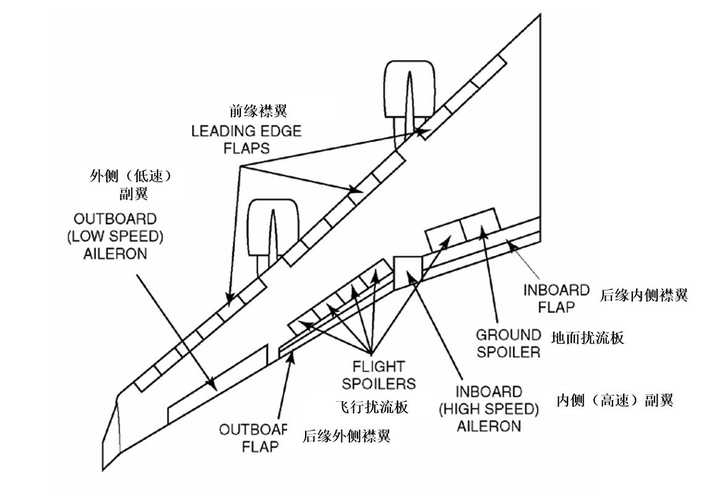 前缘襟翼
LEADING EDGE FLAPS

外侧（低速）副翼
OUTBOARD (LOW SPEED) AILERON

INBOARD FLAP 后缘内侧襟翼

GROUND SPOILER 地面扰流板

FLIGHT SPOILERS
飞行扰流板

INBOARD (HIGH SPEED) AILERON
内侧（高速）副翼

OUTBOAF FLAP 后缘外侧襟翼