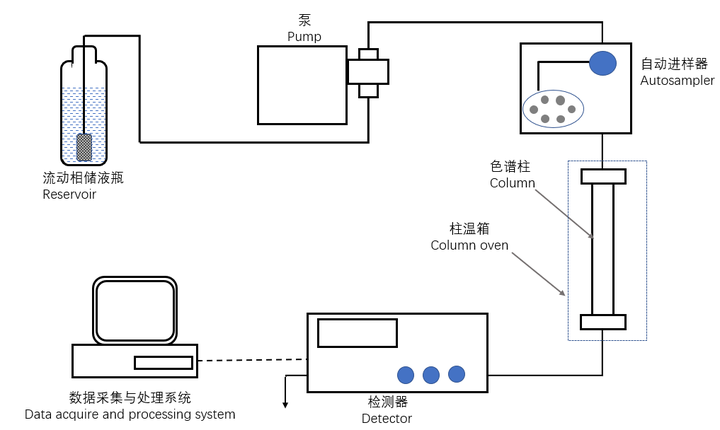 泵
Pump

自动进样器
Autosampler

流动相储液瓶
Reservoir

色谱柱
Column

柱温箱
Column oven

数据采集与处理系统
Data acquire and processing system

检测器
Detector