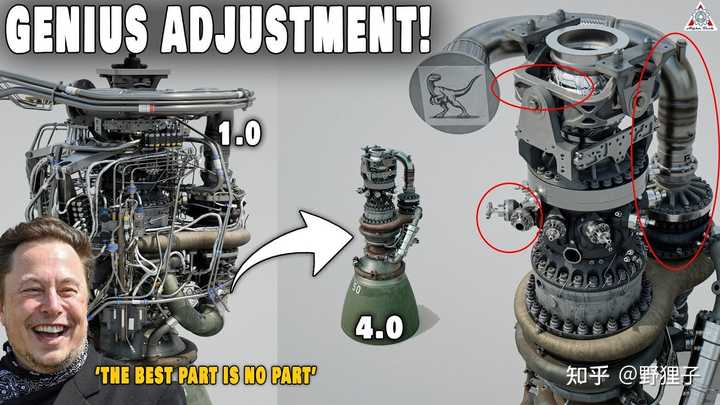 GENIUS ADJUSTMENT!

1.0

4.0

'THE BEST PART IS NO PART'

知乎 @野狸子