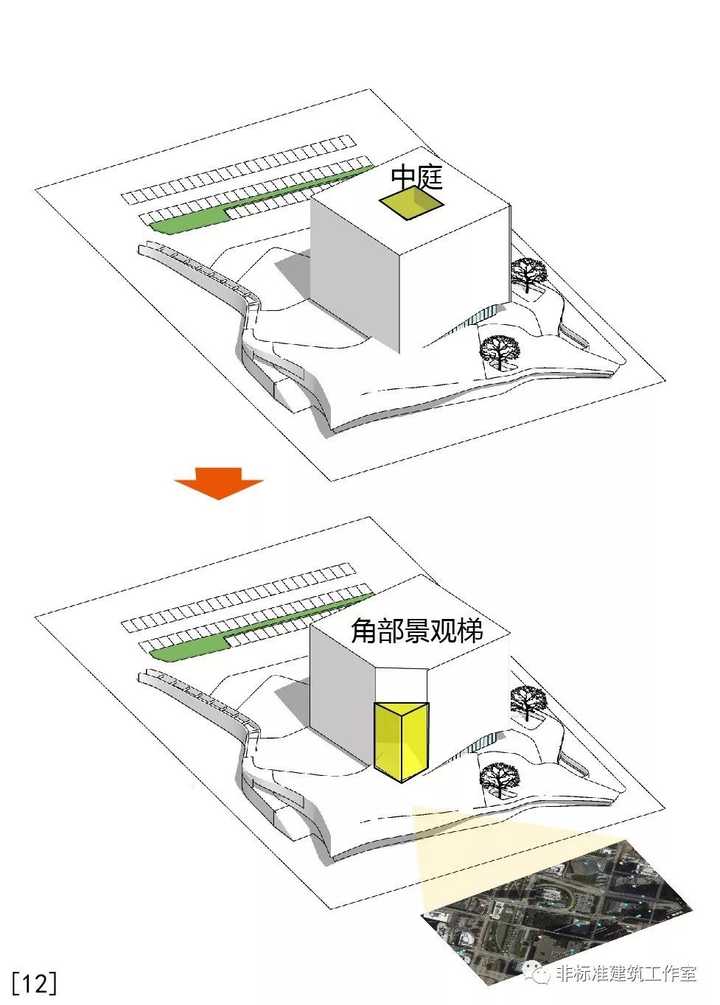 中庭

角部景观梯

[12]

非标准建筑工作室