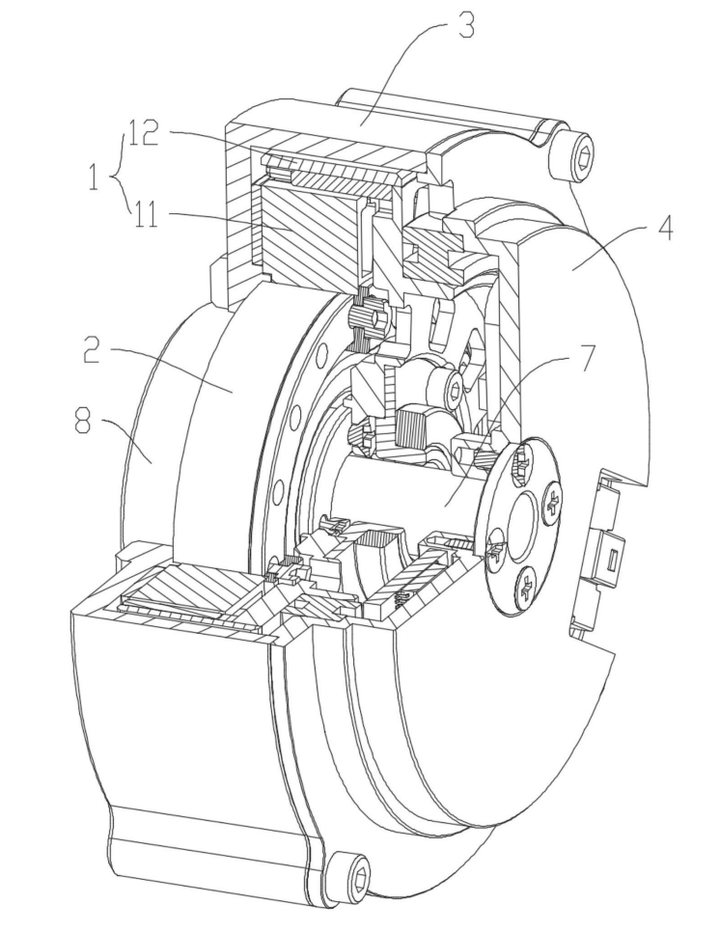 3
12
1
11
4
2
7
8