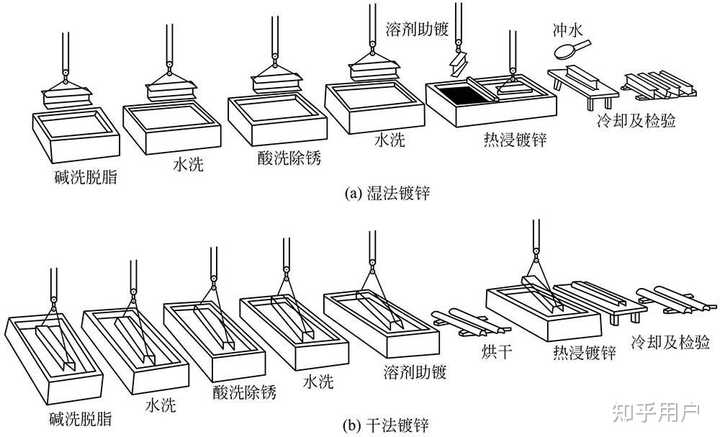 溶剂助镀
冲水
碱洗脱脂
水洗
酸洗除锈
水洗
热浸镀锌
冷却及检验
(a) 湿法镀锌

碱洗脱脂
水洗
酸洗除锈
水洗
溶剂助镀
烘干
热浸镀锌
冷却及检验
(b) 干法镀锌

知乎用户