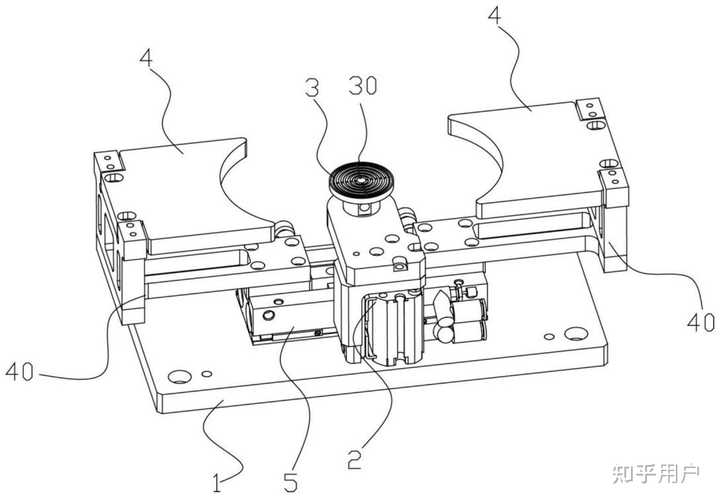 4
4
3
30
40
40
1
5
2
知乎用户