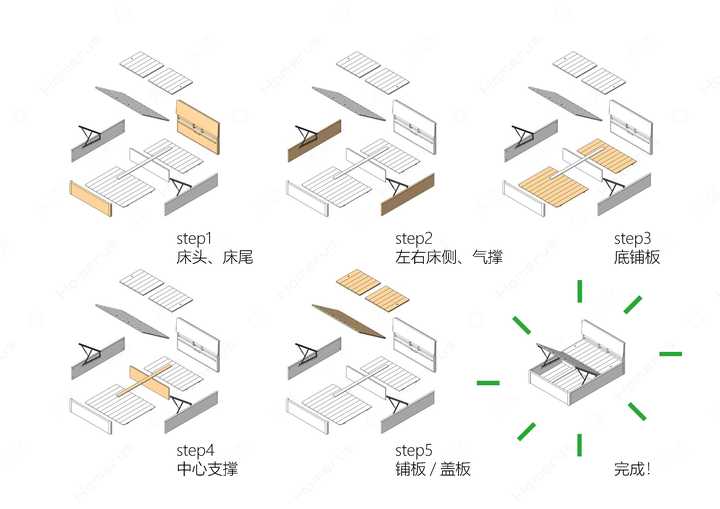 step1
床头、床尾

step2
左右床侧、气撑

step3
底铺板

step4
中心支撑

step5
铺板 / 盖板

完成！