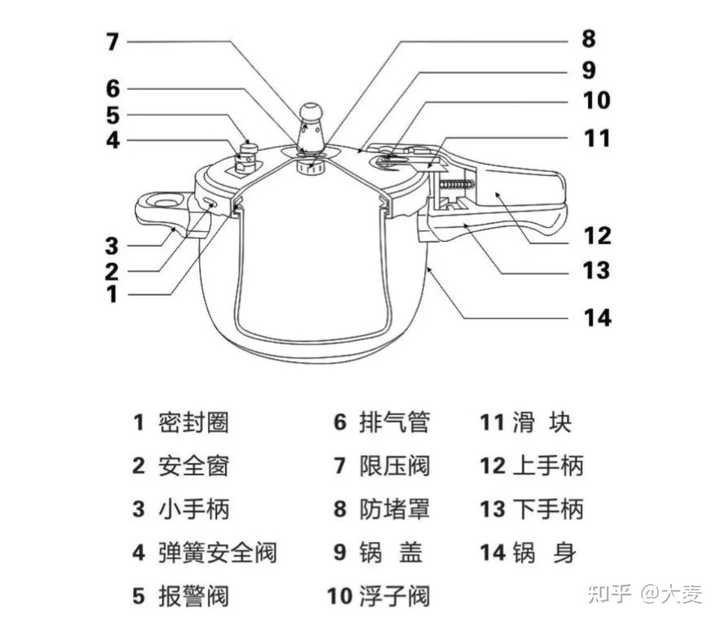 7
6
5
4
3
2
1
8
9
10
11
12
13
14

1 密封圈
2 安全窗
3 小手柄
4 弹簧安全阀
5 报警阀

6 排气管
7 限压阀
8 防堵罩
9 锅 盖
10 浮子阀

11 滑 块
12 上手柄
13 下手柄
14 锅 身

知乎 @大麦