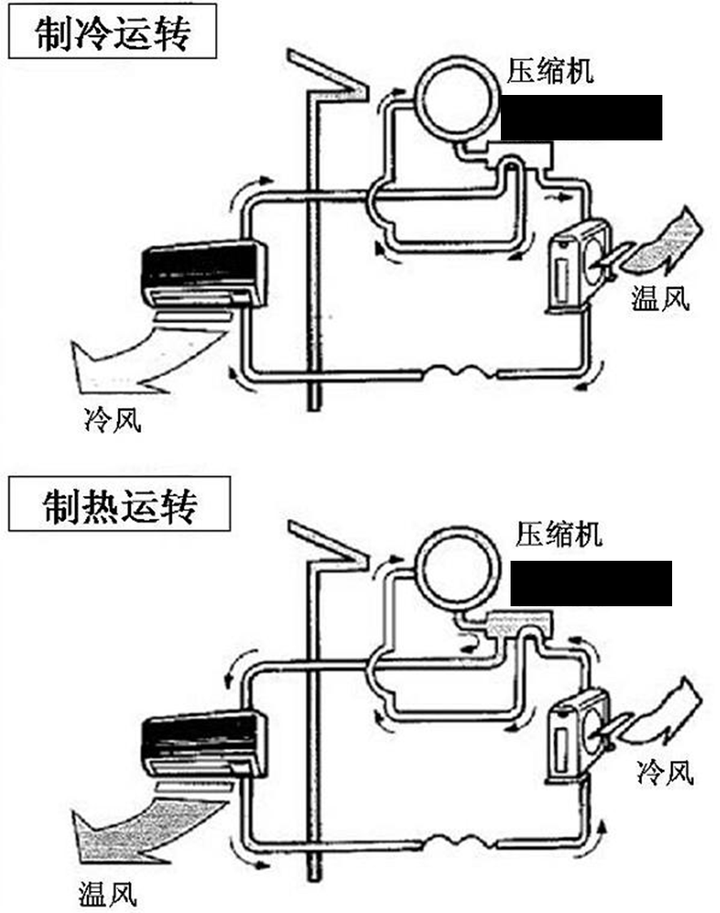 制冷运转

压缩机

温风

冷风

制热运转

压缩机

冷风

温风