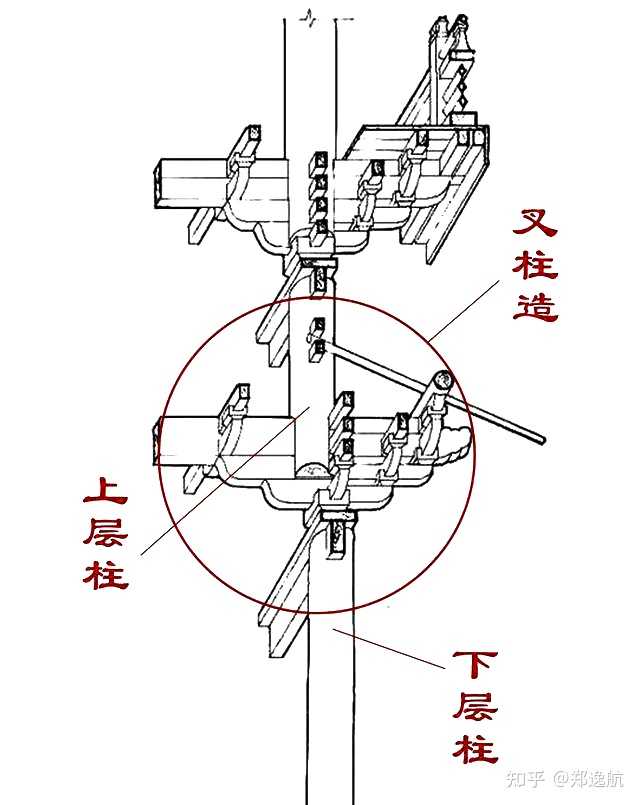 叉柱造

上层柱

下层柱

知乎 @郑逸航