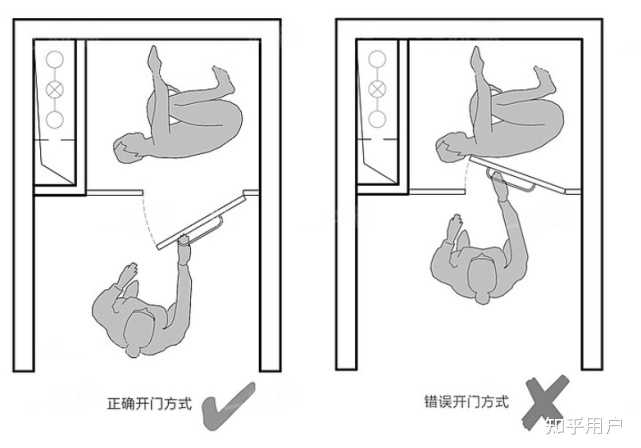 正确开门方式

错误开门方式

知乎用户