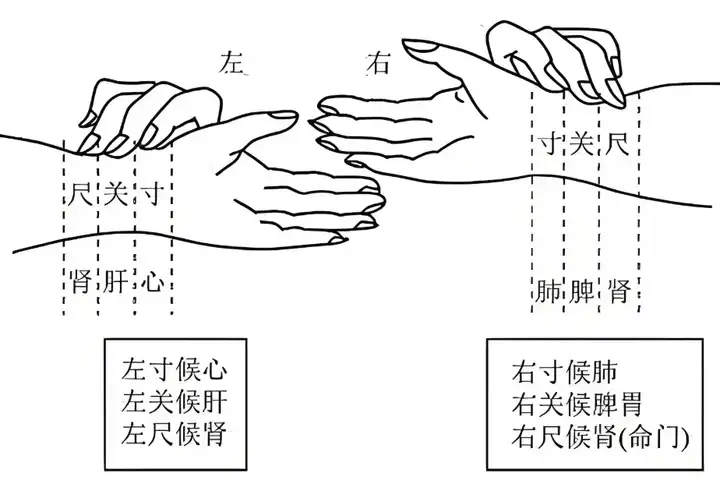 左

右

尺 关 寸

肾 肝 心

寸 关 尺

肺 脾 肾

左寸候心
左关候肝
左尺候肾

右寸候肺
右关候脾胃
右尺候肾(命门)