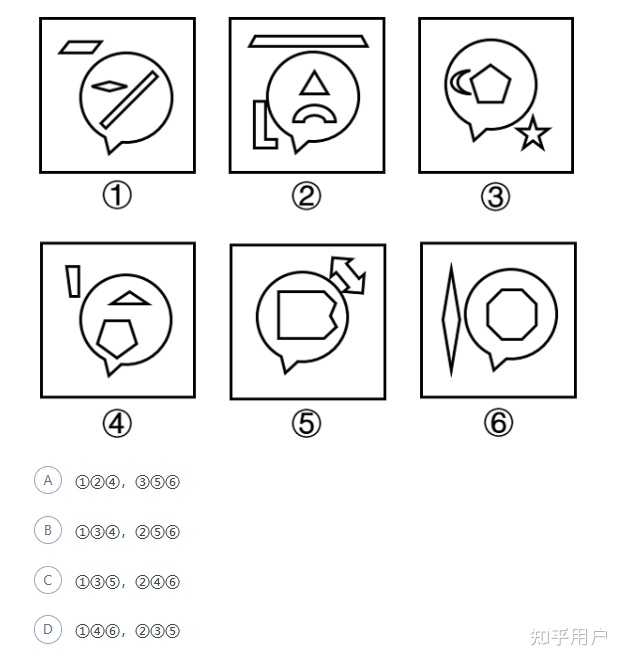 ①
②
③
④
⑤
⑥

A ①②④，③⑤⑥

B ①③④，②⑤⑥

C ①③⑤，②④⑥

D ①④⑥，②③⑤

知乎用户