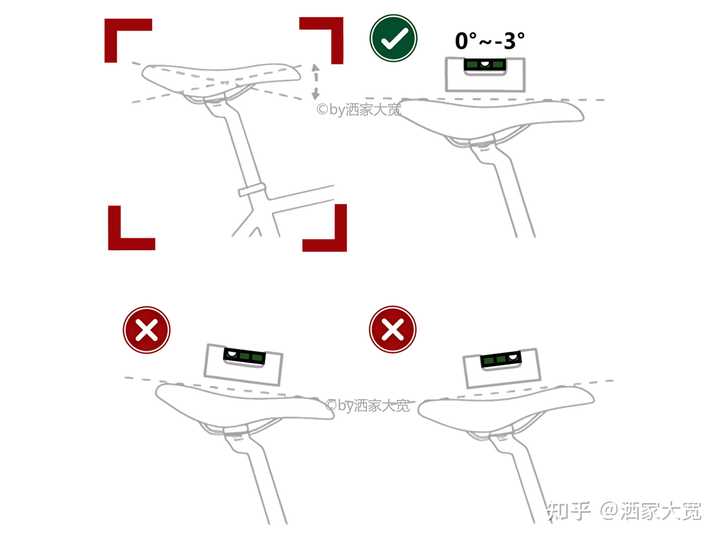 0°~-3°

©by洒家大宽

©by洒家大宽

知乎 @洒家大宽