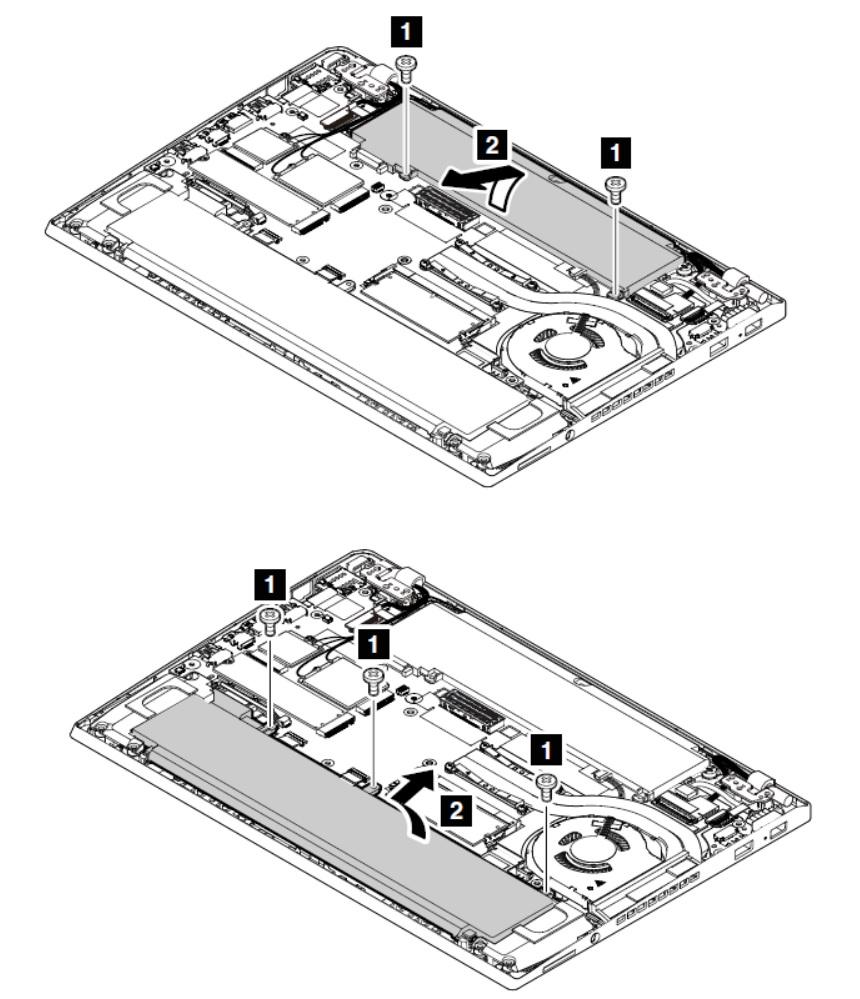 1
2
1

1
1
1
2