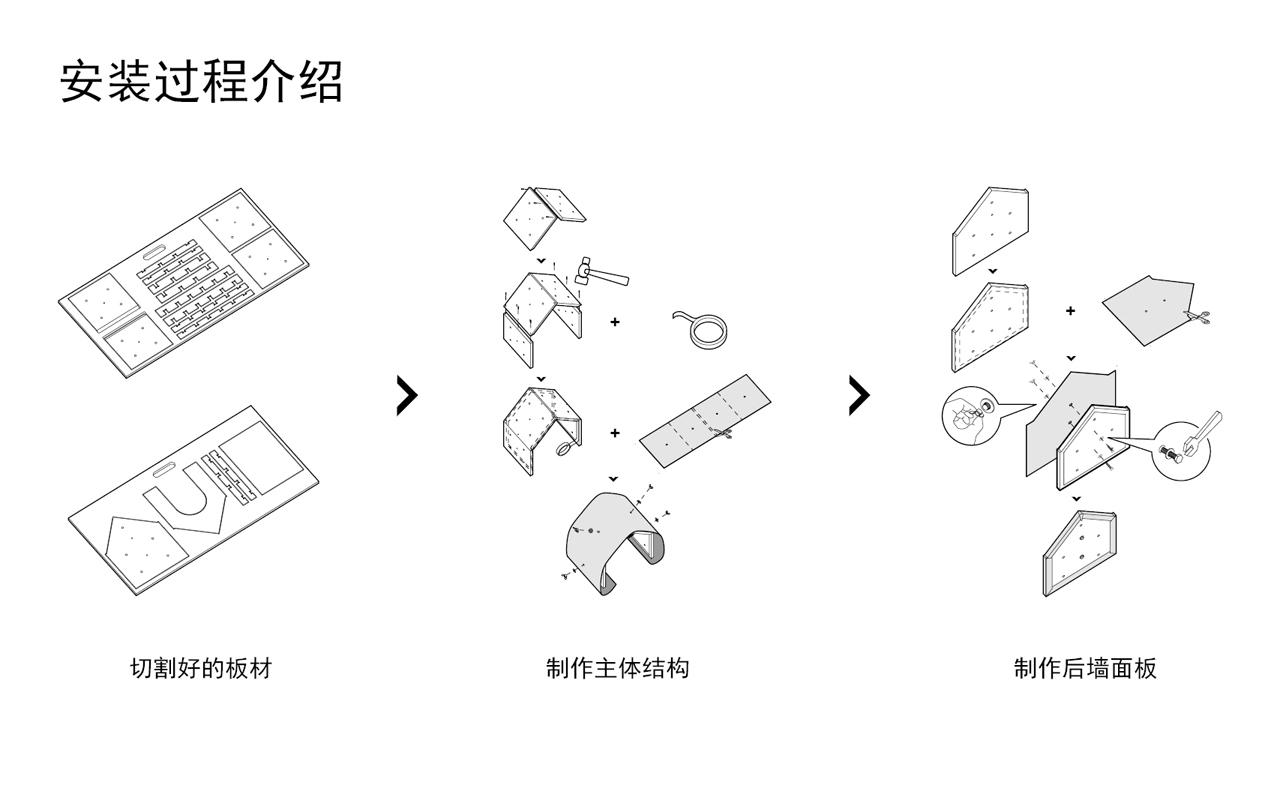 安装过程介绍

切割好的板材

制作主体结构

制作后墙面板