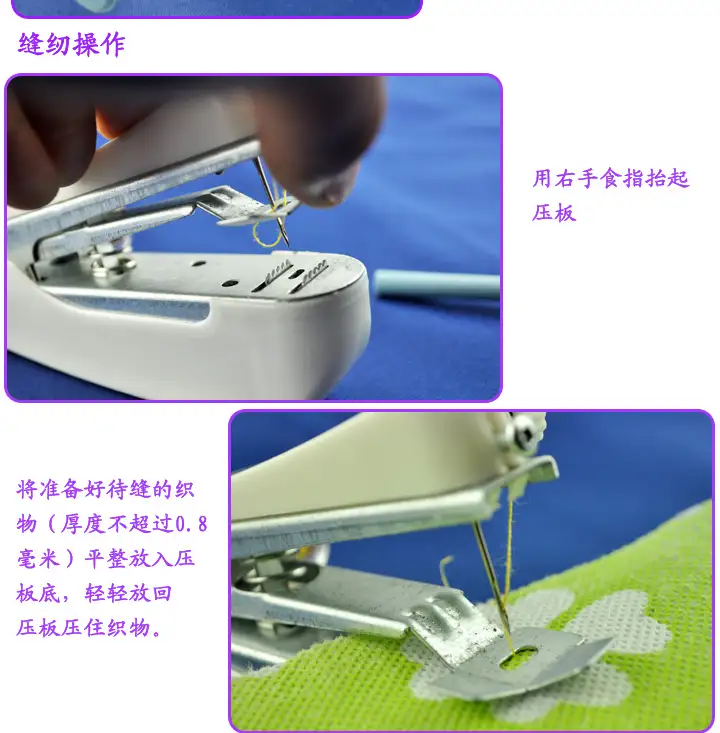 缝纫操作

用右手食指抬起压板

将准备好待缝的织物（厚度不超过0.8毫米）平整放入压板底，轻轻放回压板压住织物。