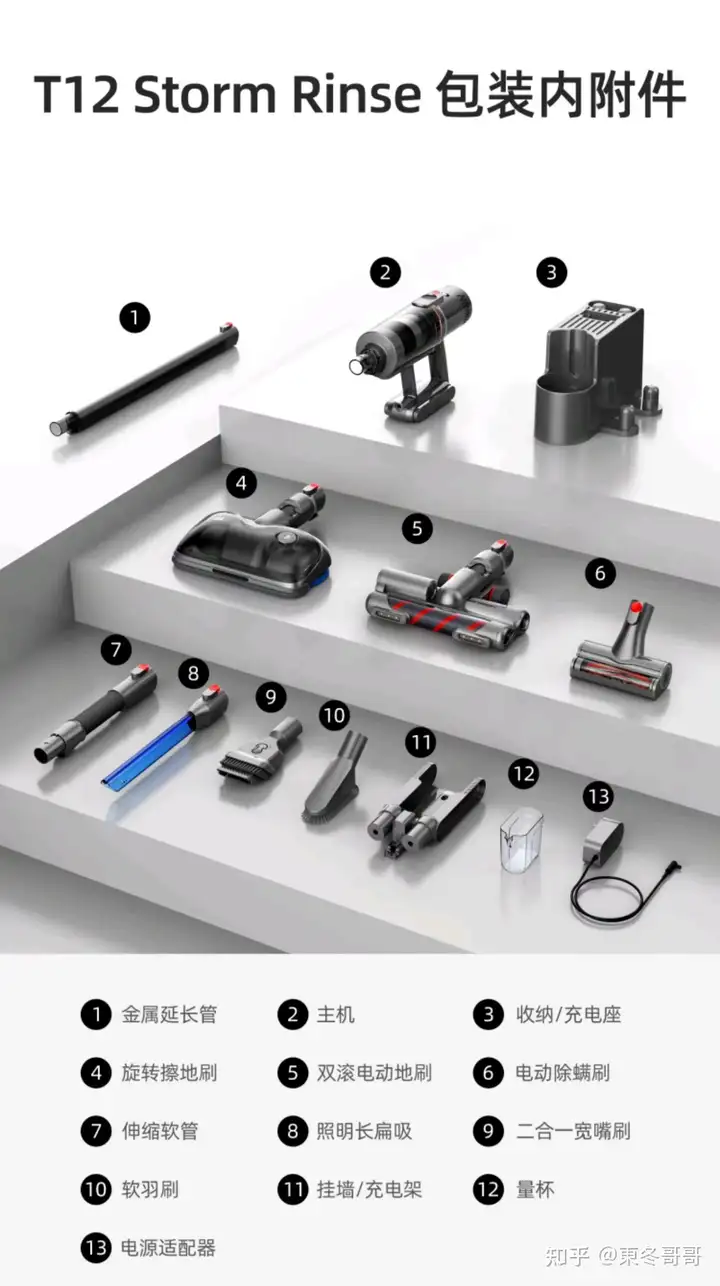 T12 Storm Rinse 包装内附件

1
2
3
4
5
6
7
8
9
10
11
12
13

1 金属延长管
2 主机
3 收纳/充电座
4 旋转擦地刷
5 双滚电动地刷
6 电动除螨刷
7 伸缩软管
8 照明长扁吸
9 二合一宽嘴刷
10 软羽刷
11 挂墙/充电架
12 量杯
13 电源适配器

知乎 @東冬哥哥