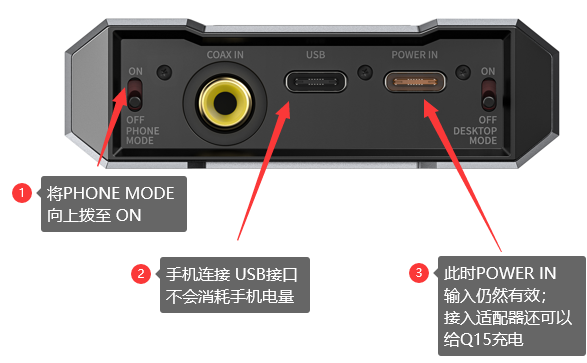 ON
OFF
PHONE MODE

COAX IN

USB

POWER IN

ON
OFF
DESKTOP MODE

1
将PHONE MODE 向上拨至 ON

2
手机连接 USB接口 不会消耗手机电量

3
此时POWER IN 输入仍然有效; 接入适配器还可以 给Q15充电