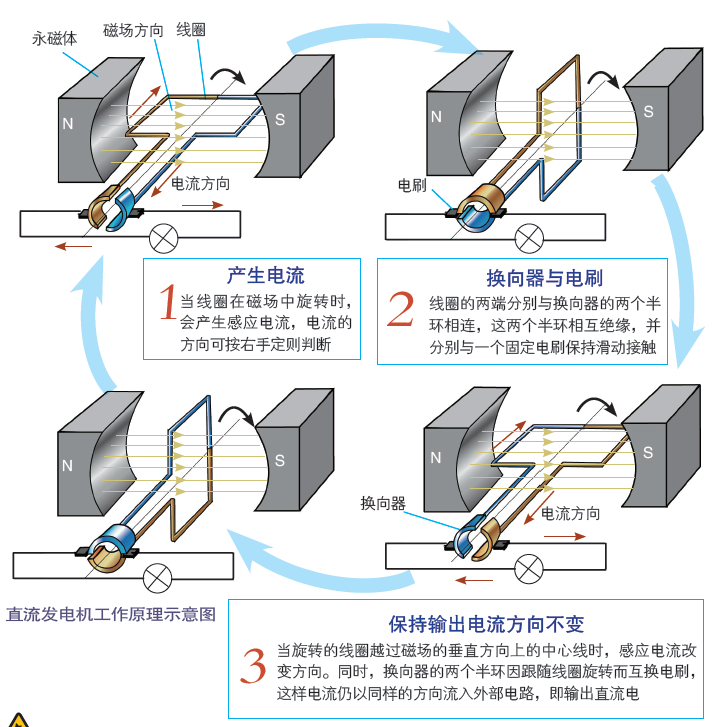 永磁体
磁场方向
线圈
N
S
电流方向

N
S
电刷

产生电流
1 当线圈在磁场中旋转时，会产生感应电流，电流的方向可按右手定则判断

换向器与电刷
2 线圈的两端分别与换向器的两个半环相连，这两个半环相互绝缘，并分别与一个固定电刷保持滑动接触

N
S

N
S
换向器
电流方向

直流发电机工作原理示意图

保持输出电流方向不变
3 当旋转的线圈越过磁场的垂直方向上的中心线时，感应电流改变方向。同时，换向器的两个半环因跟随线圈旋转而互换电刷，这样电流仍以同样的方向流入外部电路，即输出直流电