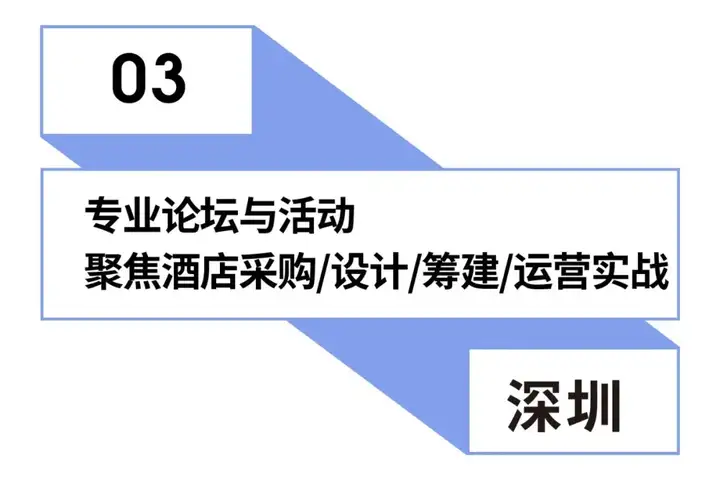 03

专业论坛与活动
聚焦酒店采购/设计/筹建/运营实战

深圳