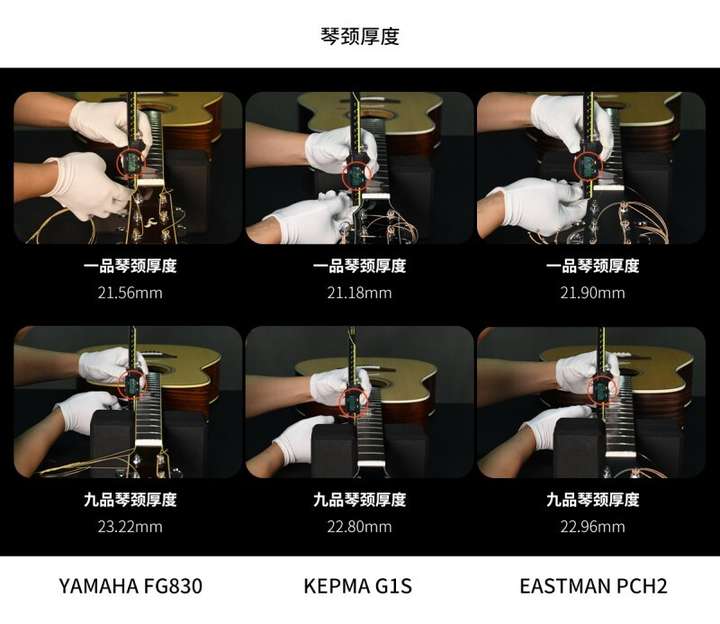 琴颈厚度

一品琴颈厚度
21.56mm

一品琴颈厚度
21.18mm

一品琴颈厚度
21.90mm

九品琴颈厚度
23.22mm

九品琴颈厚度
22.80mm

九品琴颈厚度
22.96mm

YAMAHA FG830

KEPMA G1S

EASTMAN PCH2