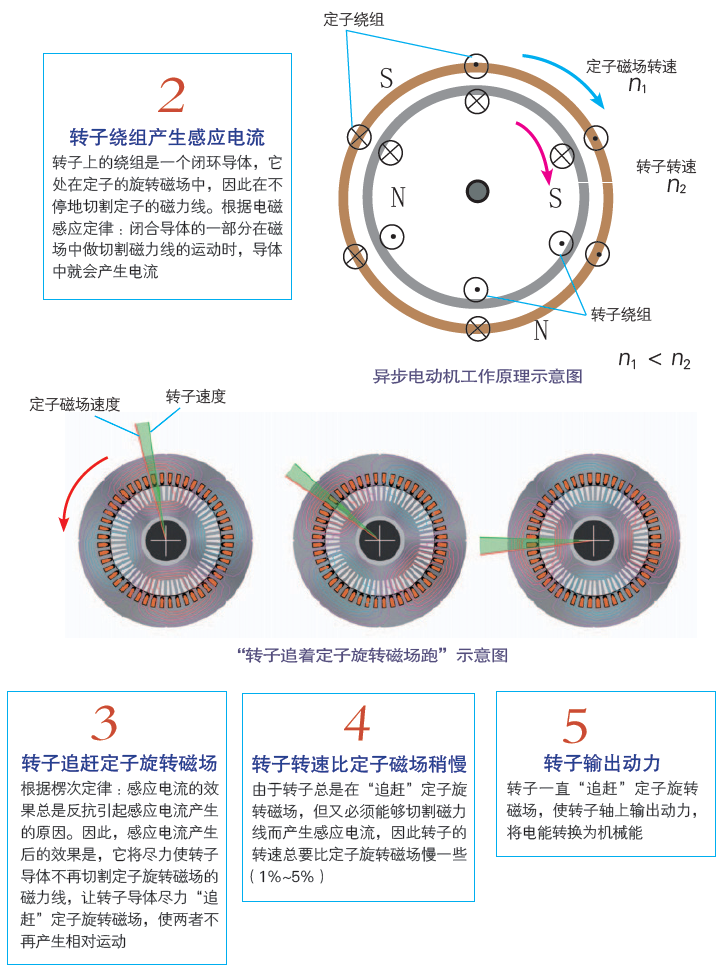 2

转子绕组产生感应电流

转子上的绕组是一个闭环导体，它处在定子的旋转磁场中，因此在不停地切割定子的磁力线。根据电磁感应定律：闭合导体的一部分在磁场中做切割磁力线的运动时，导体中就会产生电流

定子绕组

定子磁场转速 $n_1$

转子转速 $n_2$

S

N

S

N

转子绕组

$n_1 < n_2$

异步电动机工作原理示意图

定子磁场速度

转子速度

“转子追着定子旋转磁场跑”示意图

3

转子追赶定子旋转磁场

根据楞次定律：感应电流的效果总是反抗引起感应电流产生的原因。因此，感应电流产生后的效果是，它将尽力使转子导体不再切割定子旋转磁场的磁力线，让转子导体尽力“追赶”定子旋转磁场，使两者不再产生相对运动

4

转子转速比定子磁场稍慢

由于转子总是在“追赶”定子旋转磁场，但又必须能够切割磁力线而产生感应电流，因此转子的转速总要比定子旋转磁场慢一些（1%~5%）

5

转子输出动力

转子一直“追赶”定子旋转磁场，使转子轴上输出动力，将电能转换为机械能