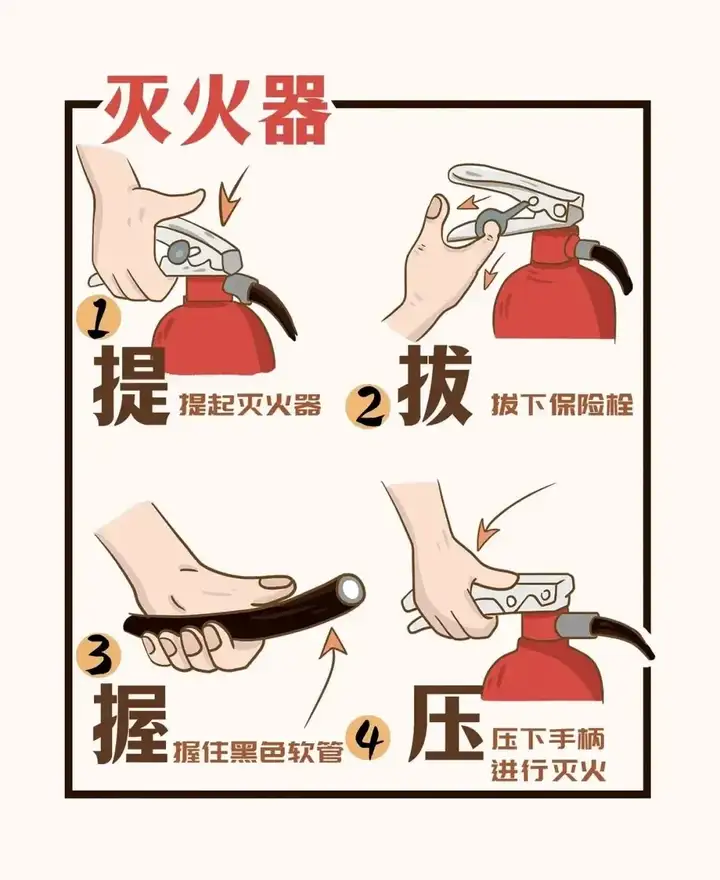 灭火器

1
提 提起灭火器

2 拔 拔下保险栓

3
握 握住黑色软管

4 压 压下手柄
进行灭火