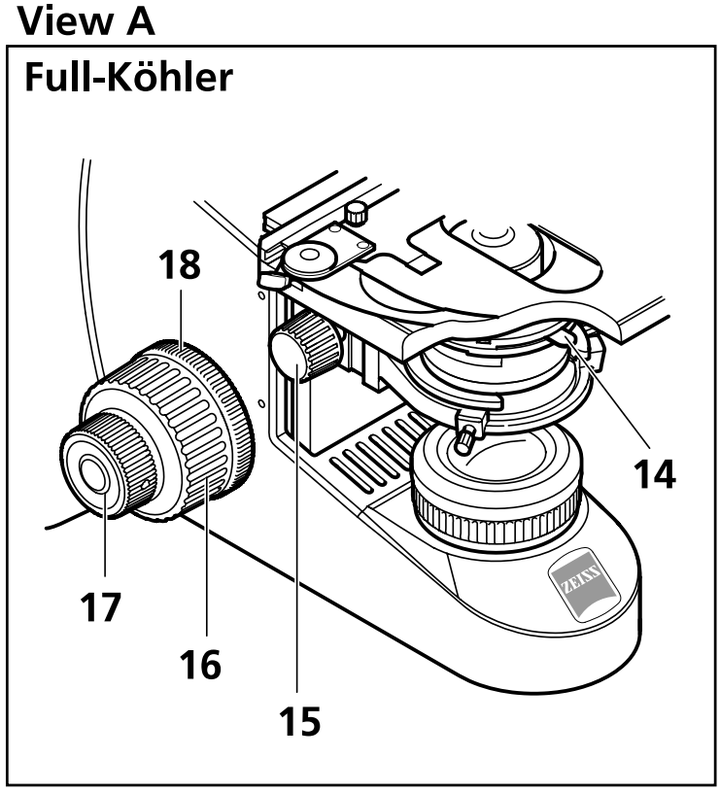 View A

Full-Köhler

18

14

17

16

15

ZEISS