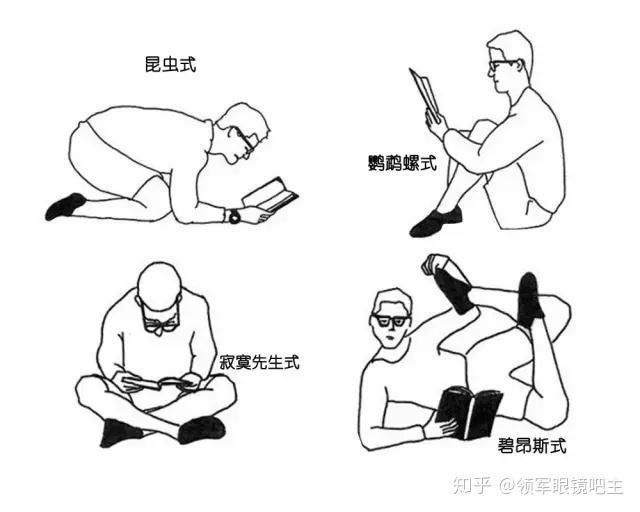 昆虫式

鹦鹉螺式

寂寞先生式

碧昂斯式

知乎 @领军眼镜吧主