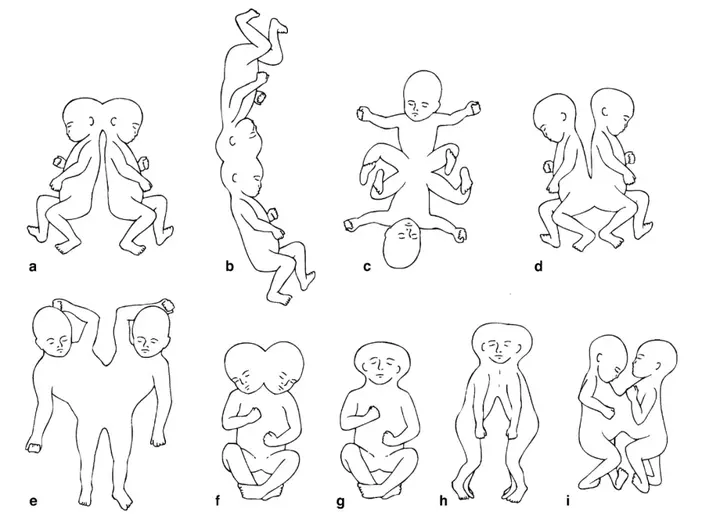 a
b
c
d
e
f
g
h
i